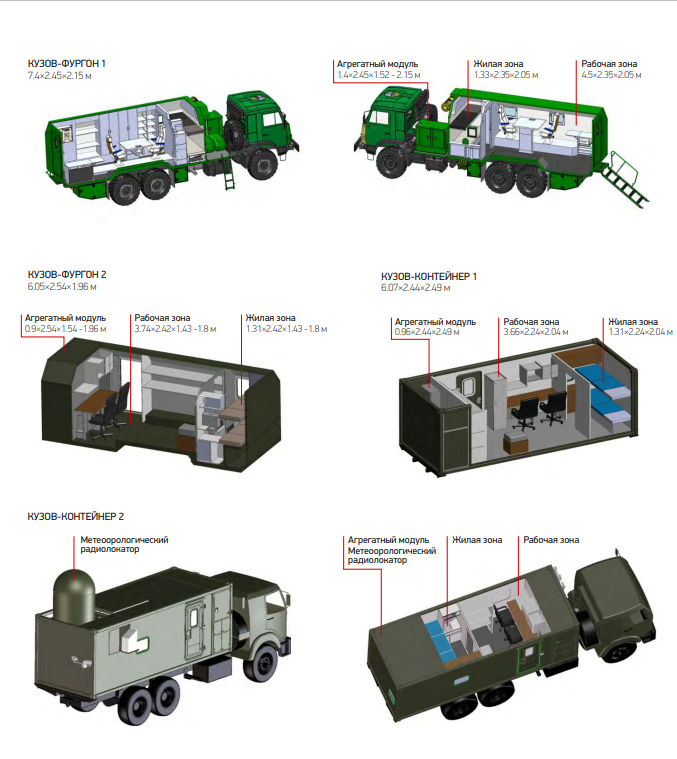 КУЗОВ-ФУРГОН 1
7.4×2.45×2.15 м

Агрегатный модуль
1.4×2.45×1.52 - 2.15 м

Жилая зона
1.33×2.35×2.05 м

Рабочая зона
4.5×2.35×2.05 м

КУЗОВ-ФУРГОН 2
6.05×2.54×1.96 м

Агрегатный модуль
0.9×2.54×1.54 - 1.96 м

Рабочая зона
3.74×2.42×1.43 - 1.8 м

Жилая зона
1.31×2.42×1.43 - 1.8 м

КУЗОВ-КОНТЕЙНЕР 1
6.07×2.44×2.49 м

Агрегатный модуль
0.96×2.44×2.49 м

Рабочая зона
3.66×2.24×2.04 м

Жилая зона
1.31×2.24×2.04 м

КУЗОВ-КОНТЕЙНЕР 2

Метеоорологический радиолокатор

Агрегатный модуль
Метеоорологический радиолокатор

Жилая зона

Рабочая зона